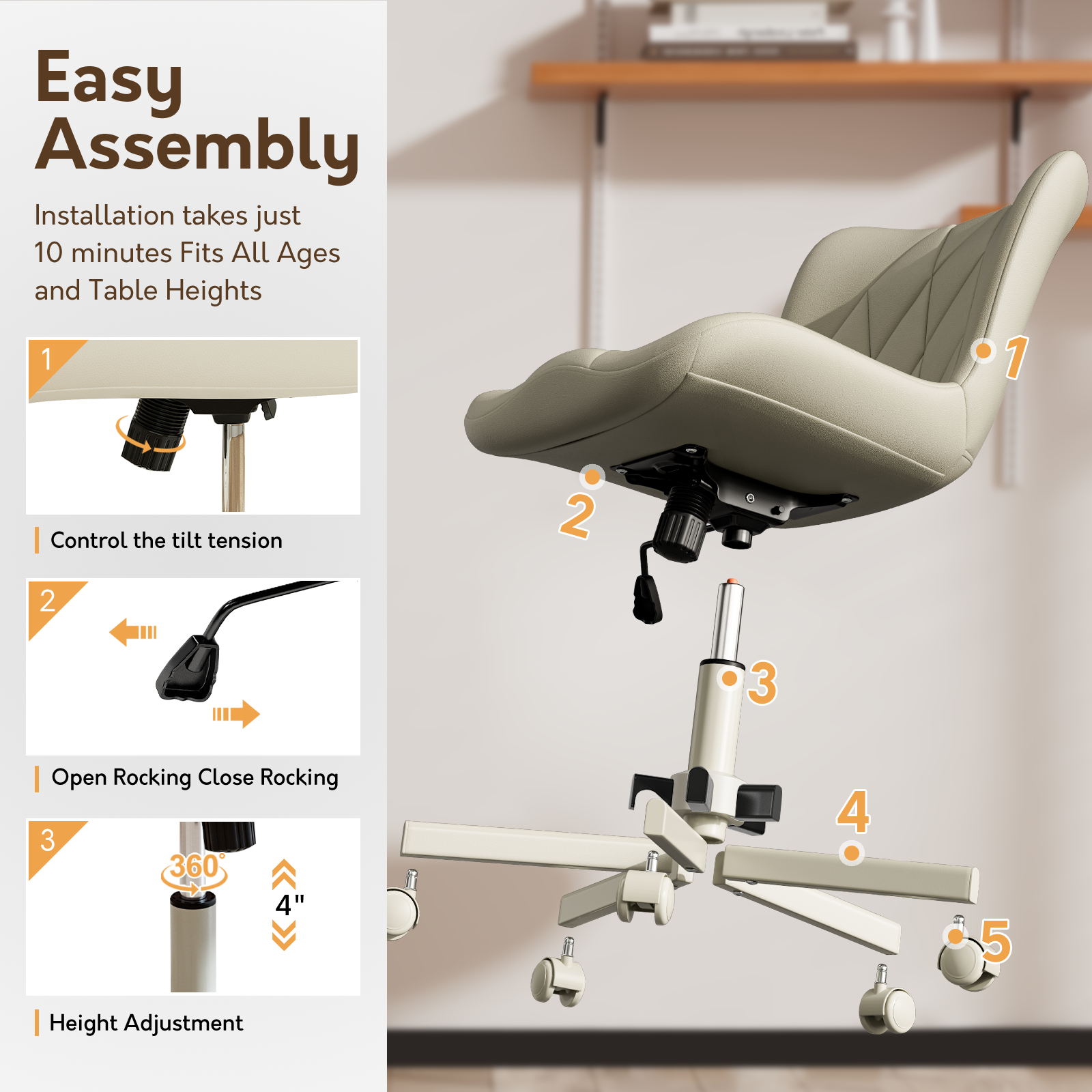 Easy Assembly

Installation takes just 10 minutes Fits All Ages and Table Heights

1

Control the tilt tension

2

Open Rocking Close Rocking

3

360°

4"

Height Adjustment

1

2

3

4

5